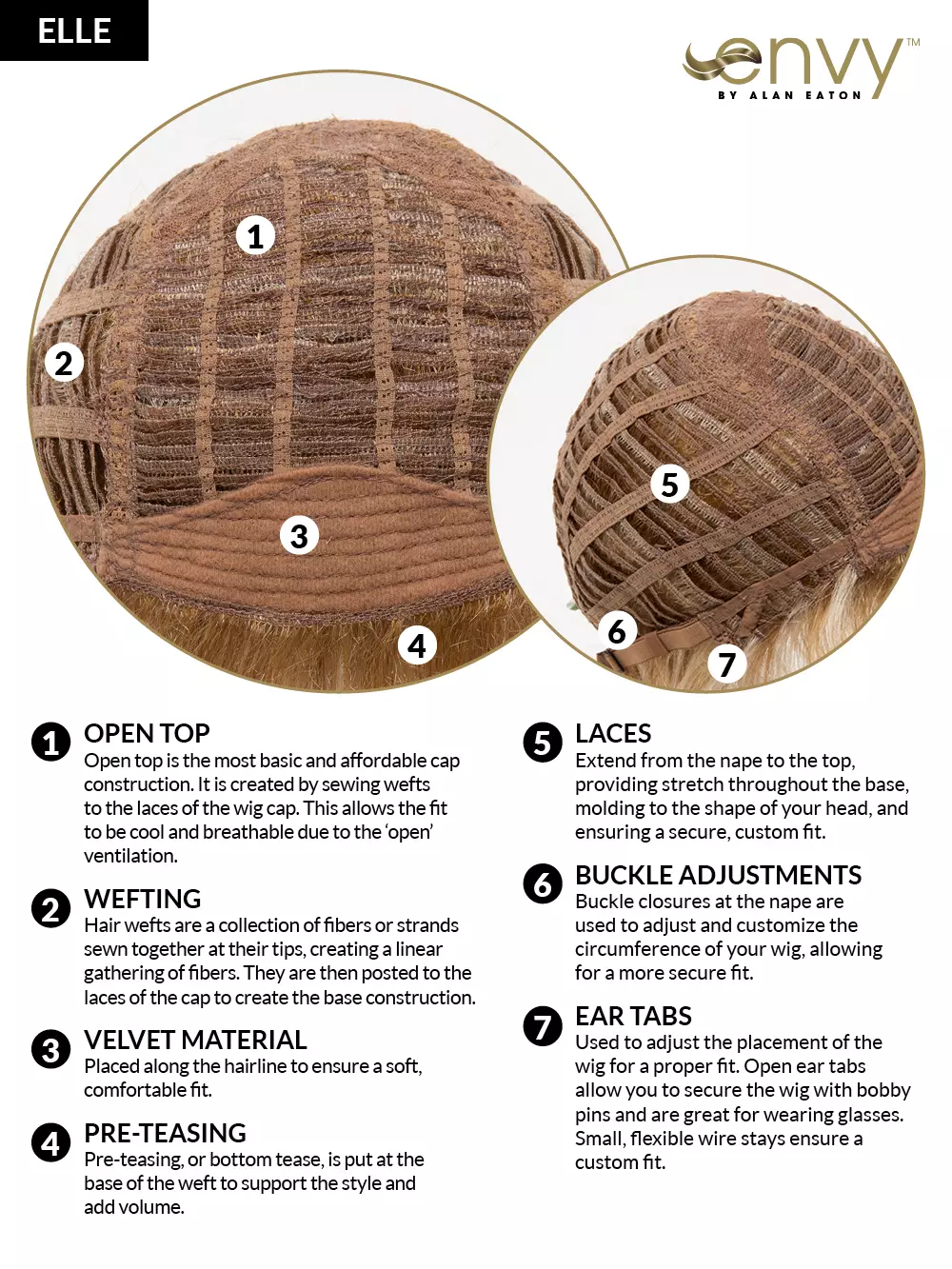 ELLE

envy™
BY ALAN EATON

1

2

3

4

5

6

7

1 OPEN TOP
Open top is the most basic and affordable cap construction. It is created by sewing wefts to the laces of the wig cap. This allows the fit to be cool and breathable due to the 'open' ventilation.

2 WEFTING
Hair wefts are a collection of fibers or strands sewn together at their tips, creating a linear gathering of fibers. They are then posted to the laces of the cap to create the base construction.

3 VELVET MATERIAL
Placed along the hairline to ensure a soft, comfortable fit.

4 PRE-TEASING
Pre-teasing, or bottom tease, is put at the base of the weft to support the style and add volume.

5 LACES
Extend from the nape to the top, providing stretch throughout the base, molding to the shape of your head, and ensuring a secure, custom fit.

6 BUCKLE ADJUSTMENTS
Buckle closures at the nape are used to adjust and customize the circumference of your wig, allowing for a more secure fit.

7 EAR TABS
Used to adjust the placement of the wig for a proper fit. Open ear tabs allow you to secure the wig with bobby pins and are great for wearing glasses. Small, flexible wire stays ensure a custom fit.